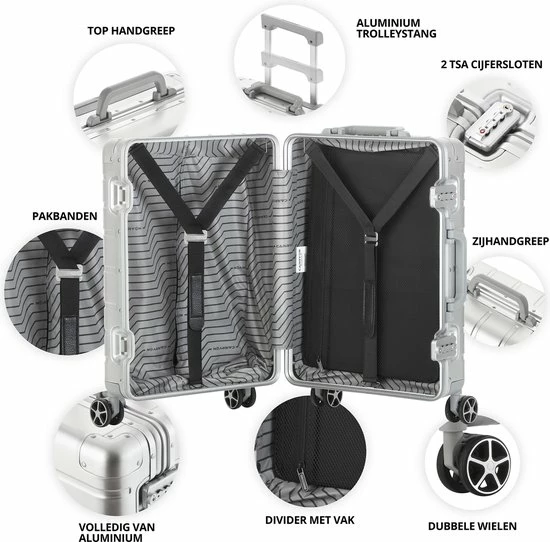 TOP HANDGREEP

ALUMINIUM TROLLEYSTANG

2 TSA CIJFERSLOTEN

PAKBANDEN

ZIJHANDGREEP

VOLLEDIG VAN ALUMINIUM

DIVIDER MET VAK

DUBBELE WIELEN